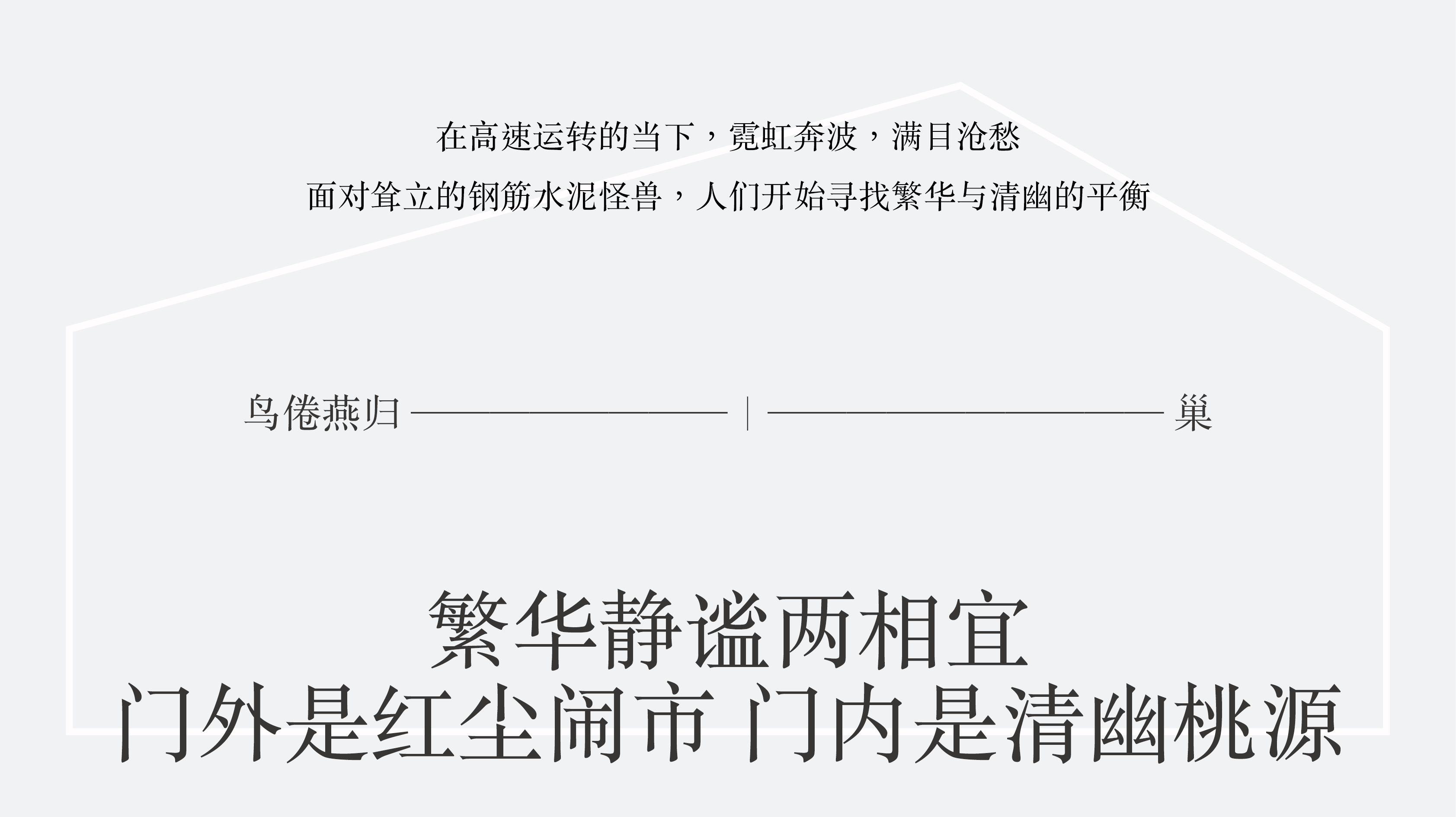 在高速运转的当下，霓虹奔波，满目沧愁

面对耸立的钢筋水泥怪兽，人们开始寻找繁华与清幽的平衡

鸟倦燕归 巢

繁华静谧两相宜
门外是红尘闹市 门内是清幽桃源